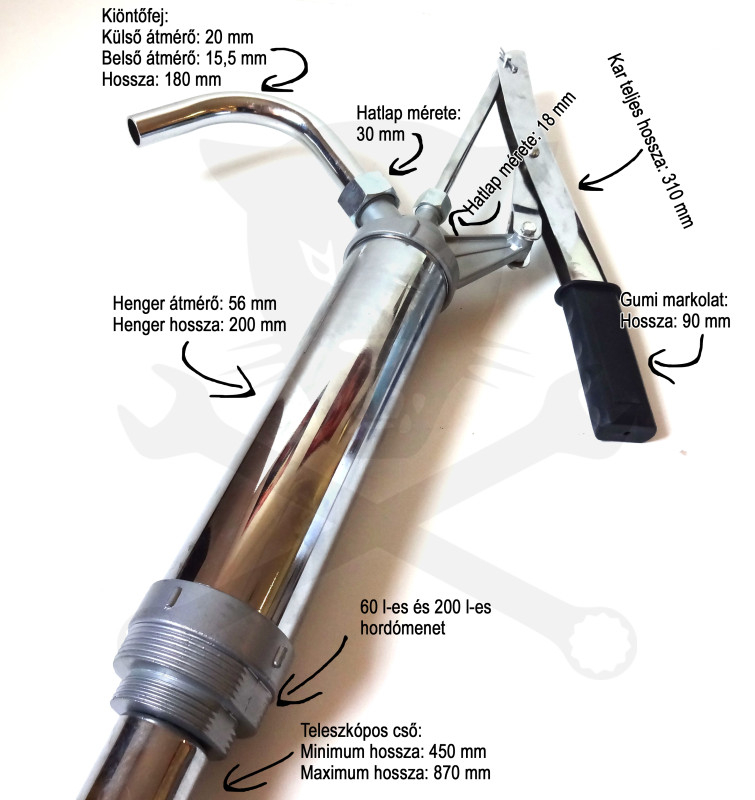 Kiöntőfej:
Külső átmérő: 20 mm
Belső átmérő: 15,5 mm
Hossza: 180 mm

Hatlap mérete:
30 mm

Hatlap mérete: 18 mm

Kar teljes hossza: 310 mm

Henger átmérő: 56 mm
Henger hossza: 200 mm

Gumi markolat:
Hossza: 90 mm

60 l-es és 200 l-es
hordómenet

Teleszkópos cső:
Minimum hossza: 450 mm
Maximum hossza: 870 mm